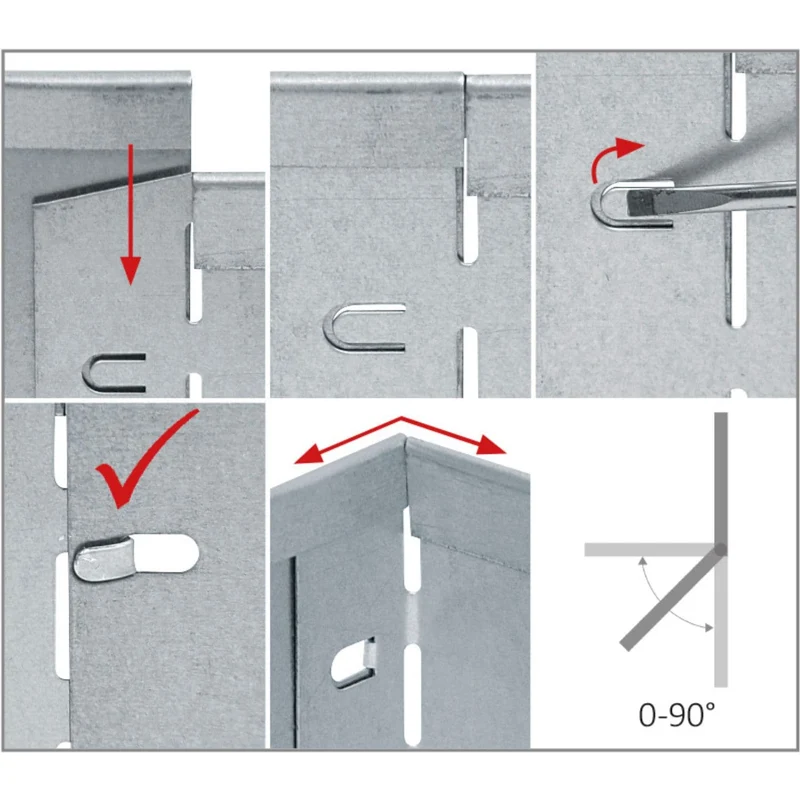 0-90°